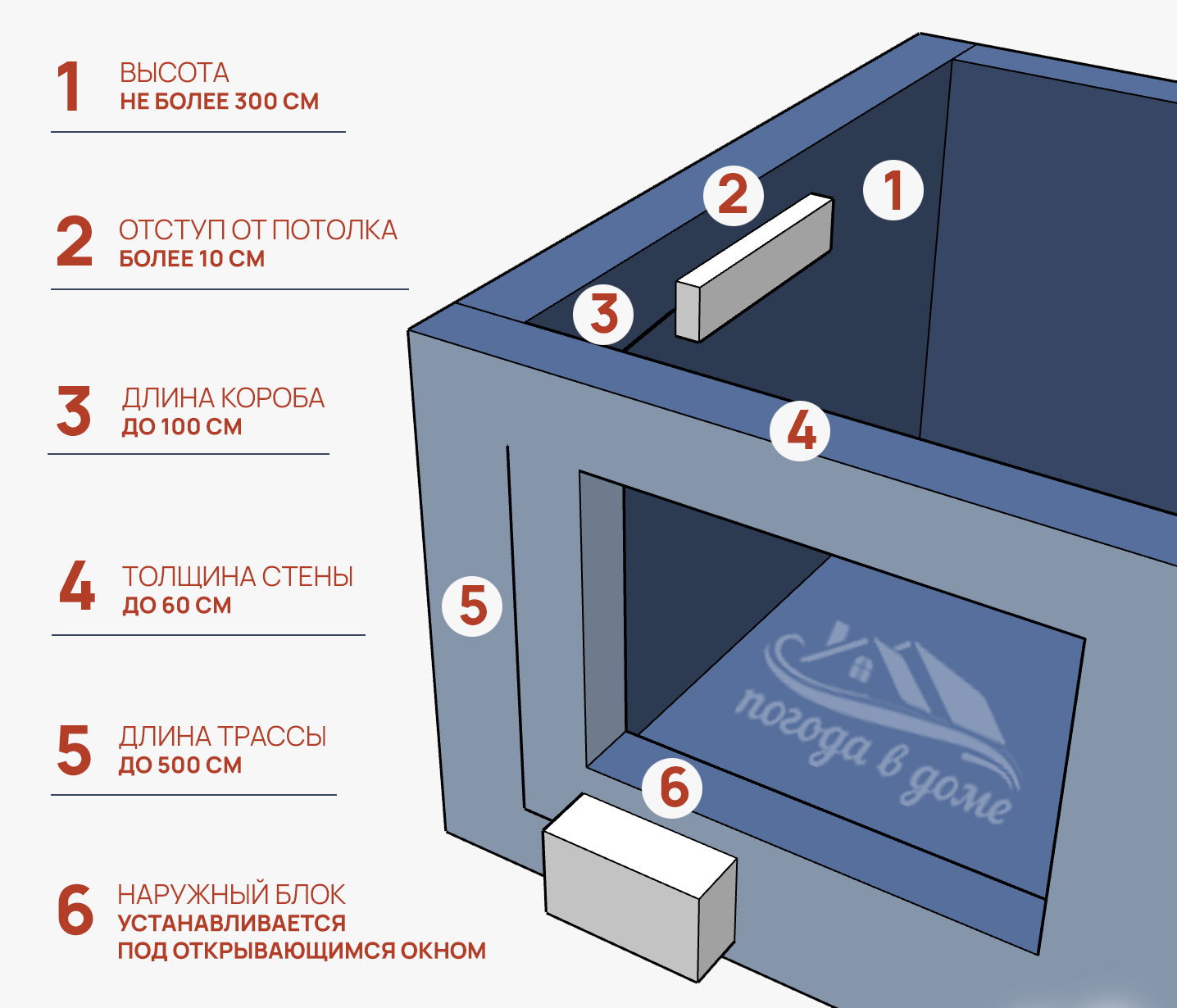 1 ВЫСОТА
НЕ БОЛЕЕ 300 СМ

2 ОТСТУП ОТ ПОТОЛКА
БОЛЕЕ 10 СМ

3 ДЛИНА КОРОБА
ДО 100 СМ

4 ТОЛЩИНА СТЕНЫ
ДО 60 СМ

5 ДЛИНА ТРАССЫ
ДО 500 СМ

6 НАРУЖНЫЙ БЛОК
УСТАНАВЛИВАЕТСЯ
ПОД ОТКРЫВАЮЩИМСЯ ОКНОМ

2

1

3

4

5

6

погода в доме